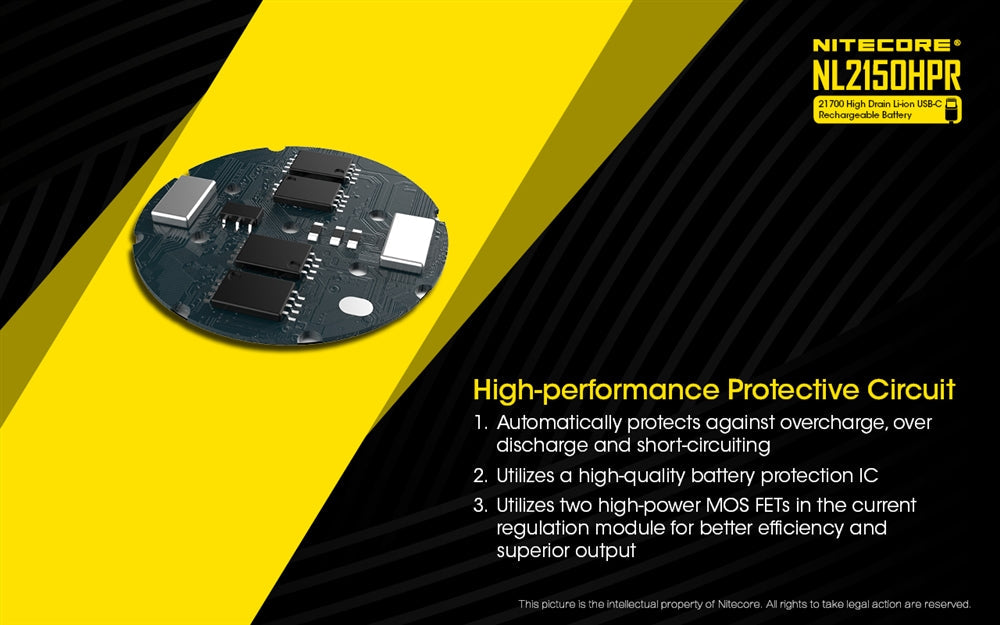 NITECORE®
NL2150HPR
21700 High Drain Li-ion USB-C Rechargeable Battery

High-performance Protective Circuit
1. Automatically protects against overcharge, over discharge and short-circuiting
2. Utilizes a high-quality battery protection IC
3. Utilizes two high-power MOS FETs in the current regulation module for better efficiency and superior output

This picture is the intellectual property of Nitecore. All rights to take legal action are reserved.