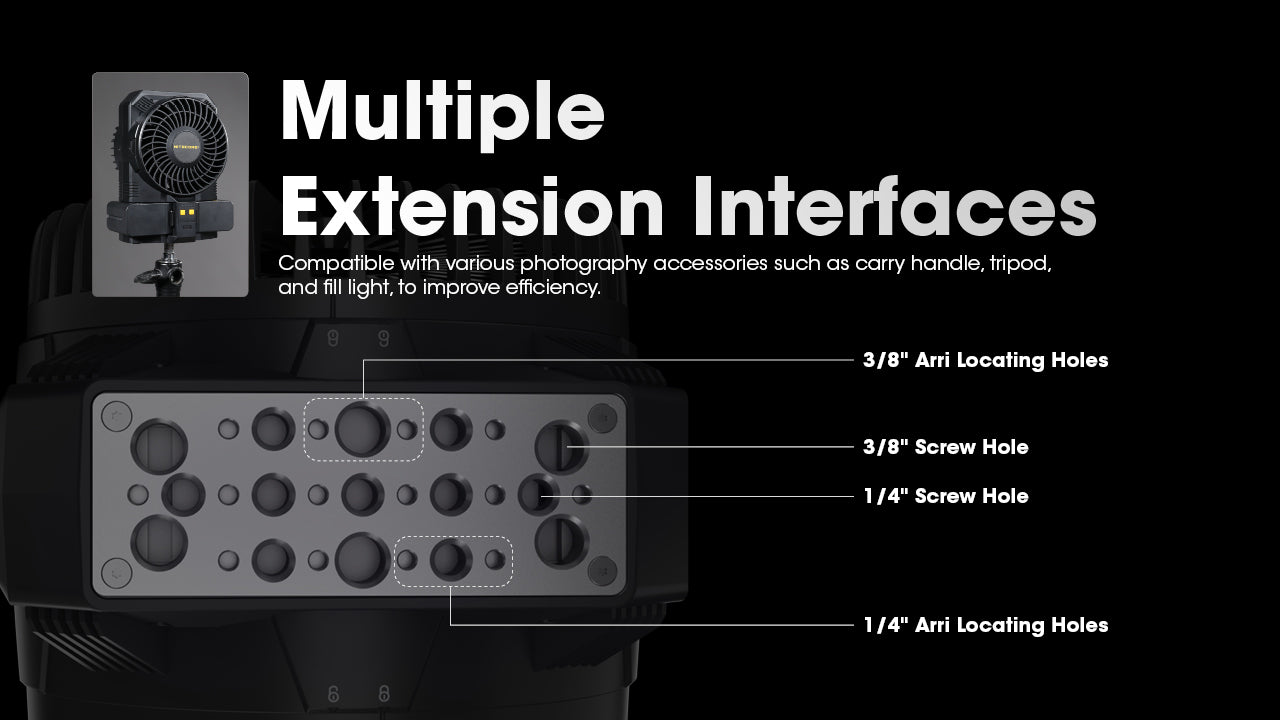 Multiple Extension Interfaces

Compatible with various photography accessories such as carry handle, tripod, and fill light, to improve efficiency.

3/8" Arri Locating Holes

3/8" Screw Hole

1/4" Screw Hole

1/4" Arri Locating Holes