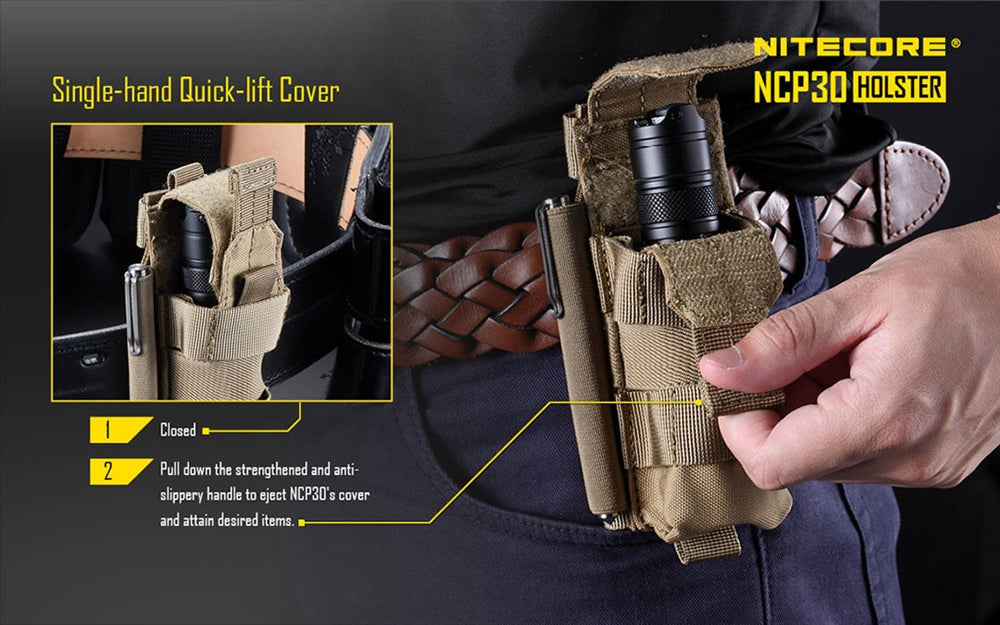 NITECORE®
NCP30 HOLSTER

Single-hand Quick-lift Cover

1 Closed

2 Pull down the strengthened and anti-slippery handle to eject NCP30's cover and attain desired items.